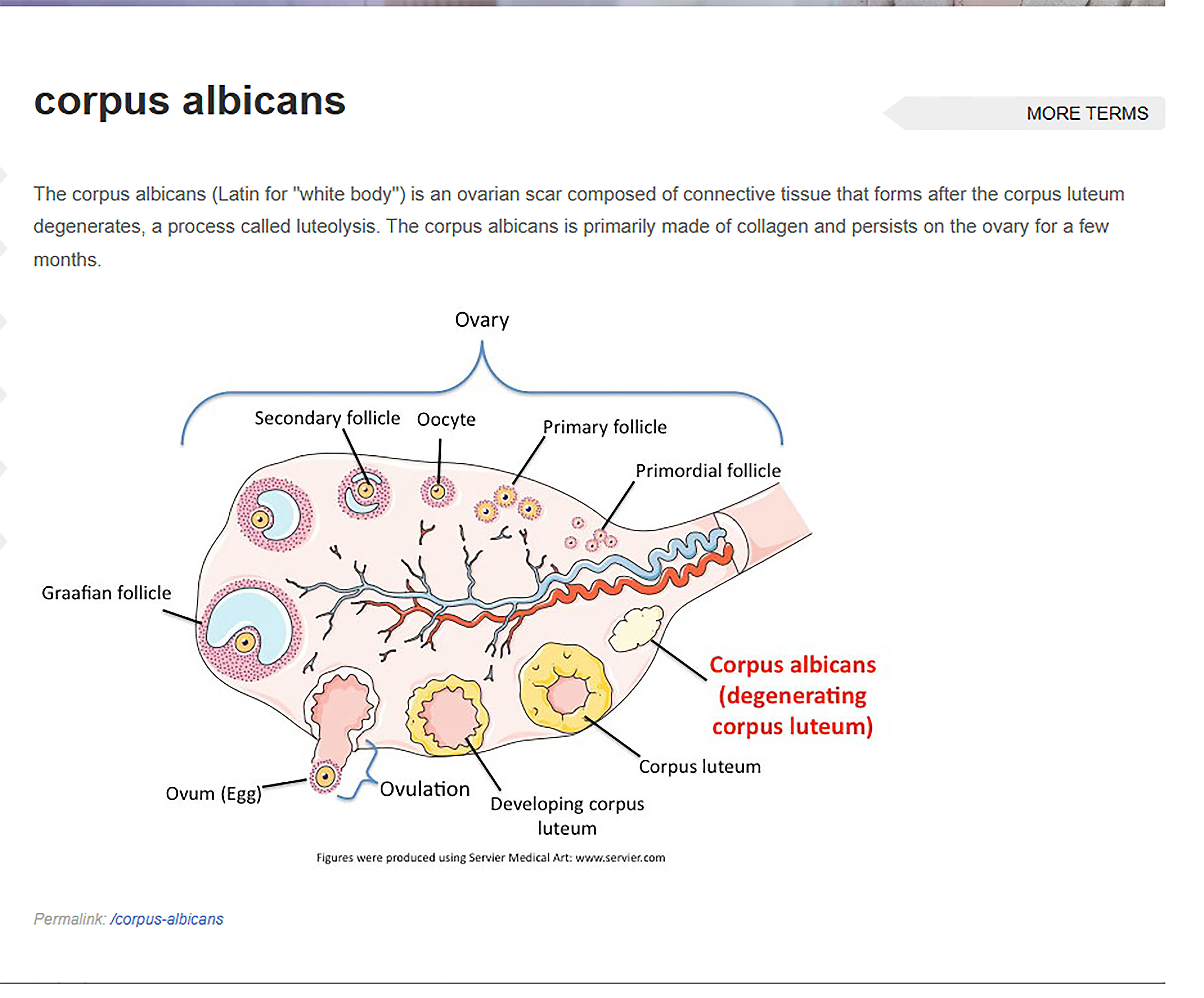 corpus albicans

MORE TERMS

The corpus albicans (Latin for "white body") is an ovarian scar composed of connective tissue that forms after the corpus luteum degenerates, a process called luteolysis. The corpus albicans is primarily made of collagen and persists on the ovary for a few months.

Ovary

Secondary follicle

Oocyte

Primary follicle

Primordial follicle

Graafian follicle

Corpus albicans (degenerating corpus luteum)

Corpus luteum

Ovum (Egg)

Ovulation

Developing corpus luteum

Figures were produced using Servier Medical Art: www.servier.com

Permalink: /corpus-albicans